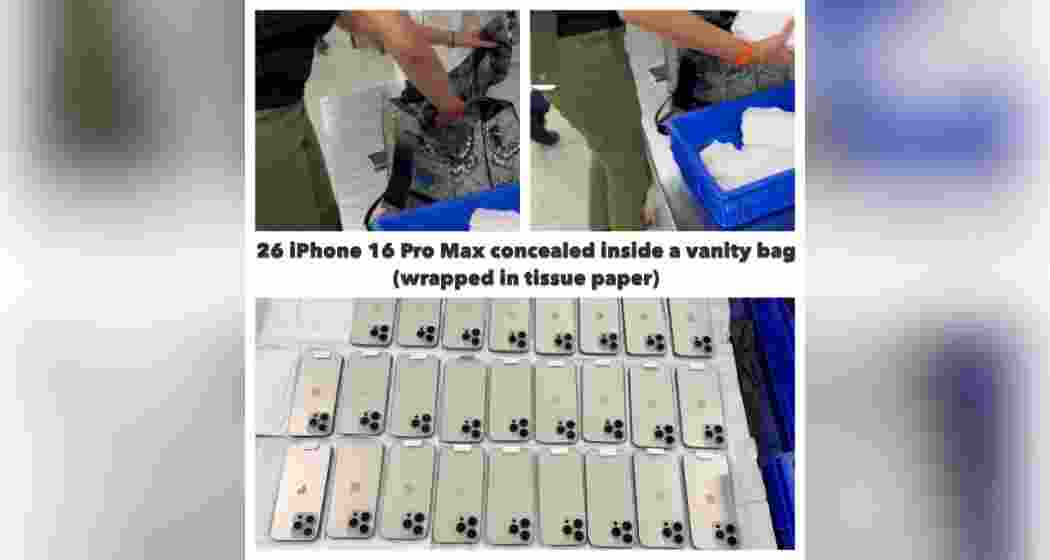 26 iPhone 16 Pro Max concealed inside a vanity bag (wrapped in tissue paper)